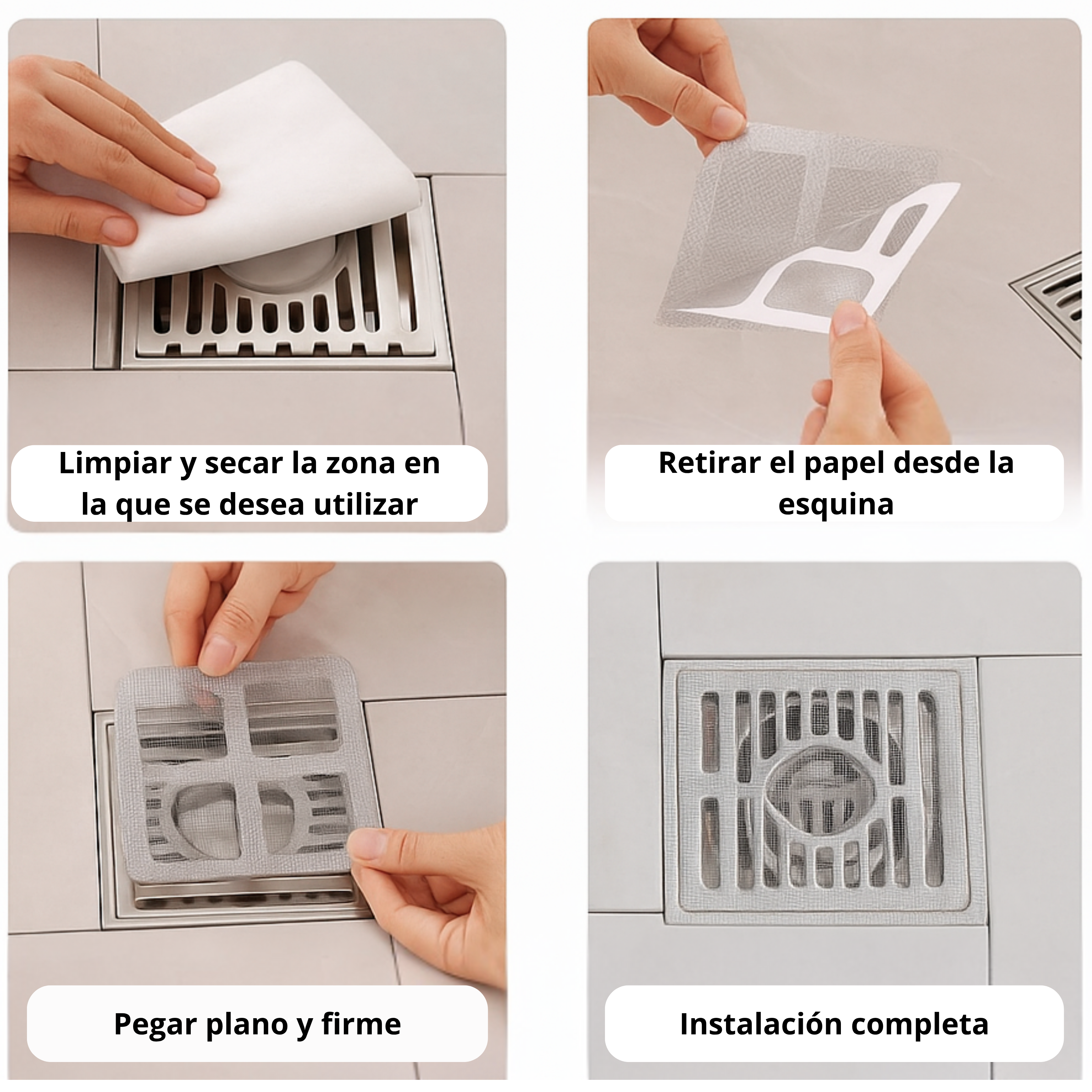 Limpiar y secar la zona en la que se desea utilizar

Retirar el papel desde la esquina

Pegar plano y firme

Instalación completa